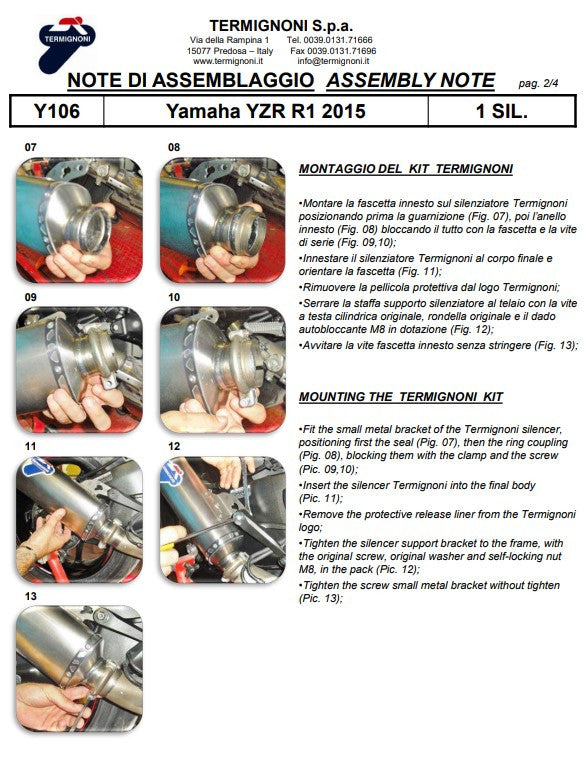 TERMIGNONI

TERMIGNONI S.p.a.
Via della Rampina 1 Tel. 0039.0131.71666
15077 Predosa – Italy Fax 0039.0131.71696
www.termignoni.it info@termignoni.it

NOTE DI ASSEMBLAGGIO ASSEMBLY NOTE pag. 2/4

| Y106 | Yamaha YZR R1 2015 | 1 SIL. |
|---|---|---|

07

08

09

10

11

12

13

MONTAGGIO DEL KIT TERMIGNONI

•Montare la fascetta innesto sul silenziatore Termignoni posizionando prima la guarnizione (Fig. 07), poi l'anello innesto (Fig. 08) bloccando il tutto con la fascetta e la vite di serie (Fig. 09,10);
•Innestare il silenziatore Termignoni al corpo finale e orientare la fascetta (Fig. 11);
•Rimuovere la pellicola protettiva dal logo Termignoni;
•Serrare la staffa supporto silenziatore al telaio con la vite a testa cilindrica originale, rondella originale e il dado autobloccante M8 in dotazione (Fig. 12);
•Avvitare la vite fascetta innesto senza stringere (Fig. 13);

MOUNTING THE TERMIGNONI KIT

•Fit the small metal bracket of the Termignoni silencer, positioning first the seal (Pig. 07), then the ring coupling (Pig. 08), blocking them with the clamp and the screw (Pic. 09,10);
•Insert the silencer Termignoni into the final body (Pic. 11);
•Remove the protective release liner from the Termignoni logo;
•Tighten the silencer support bracket to the frame, with the original screw, original washer and self-locking nut M8, in the pack (Pic. 12);
•Tighten the screw small metal bracket without tighten (Pic. 13);